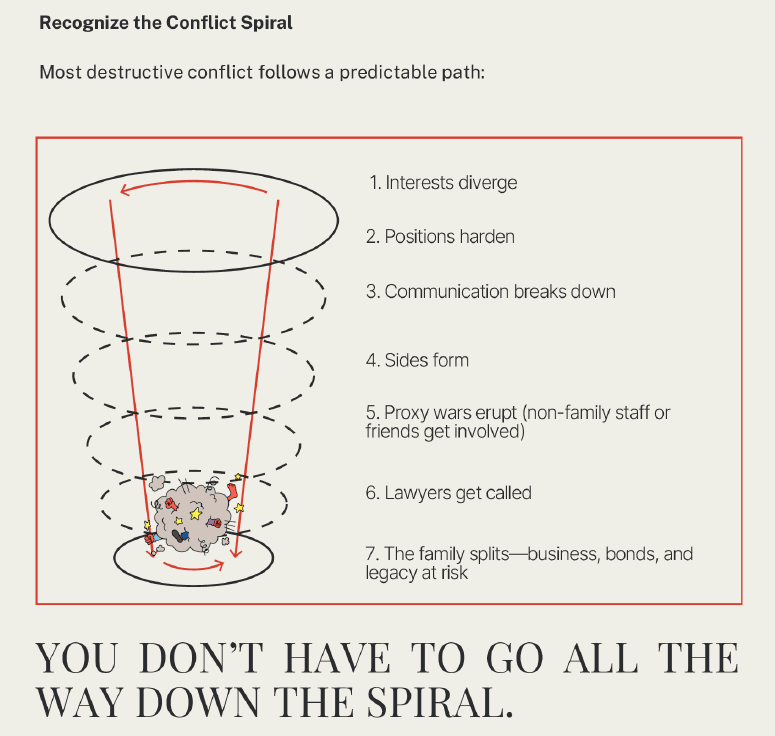 Recognize the Conflict Spiral

Most destructive conflict follows a predictable path:

1. Interests diverge

2. Positions harden

3. Communication breaks down

4. Sides form

5. Proxy wars erupt (non-family staff or friends get involved)

6. Lawyers get called

7. The family splits—business, bonds, and legacy at risk

YOU DON'T HAVE TO GO ALL THE WAY DOWN THE SPIRAL.